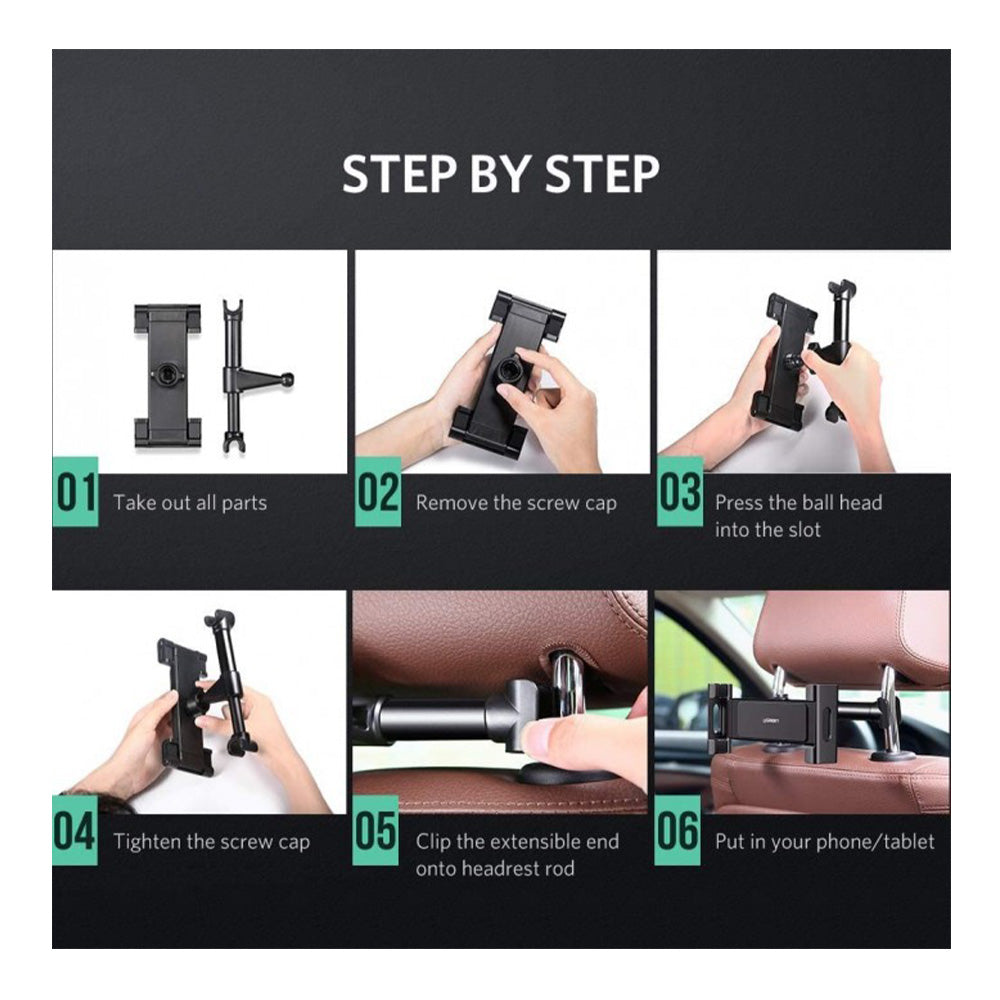 STEP BY STEP

01 Take out all parts

02 Remove the screw cap

03 Press the ball head into the slot

04 Tighten the screw cap

05 Clip the extensible end onto headrest rod

06 Put in your phone/tablet

UGREEN